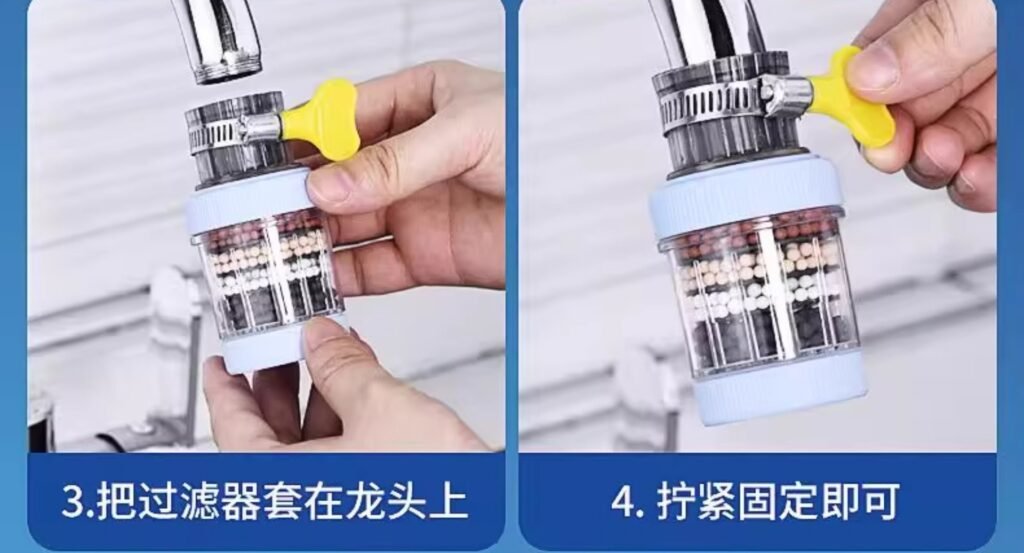 3.把过滤器套在龙头上

4. 拧紧固定即可